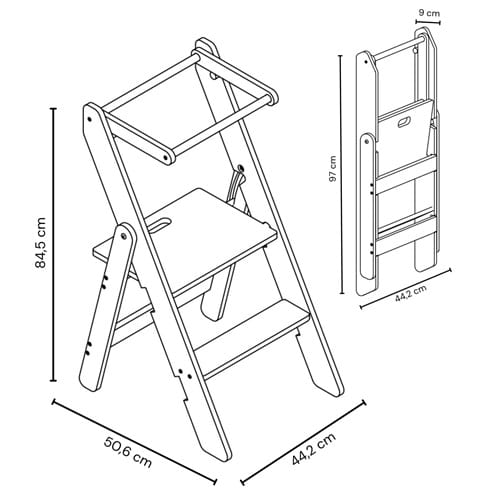 84,5 cm
50,6 cm
44,2 cm
9 cm
97 cm
44,2 cm