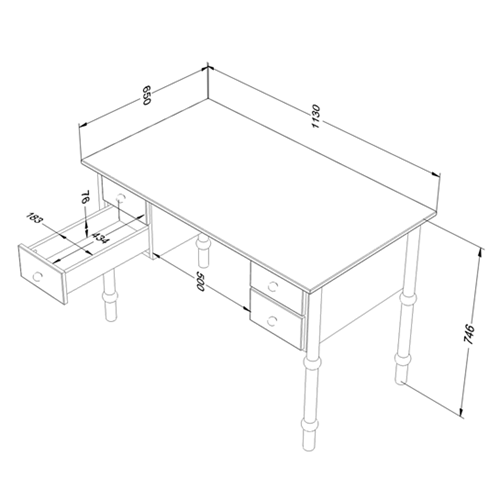 650
1130
76
183
434
500
746