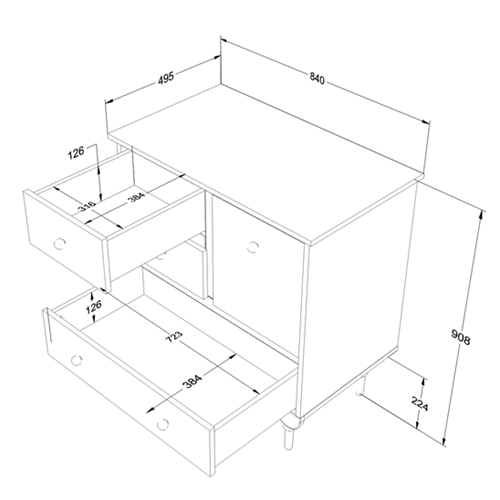 495
840
126
316
384
126
723
384
908
224